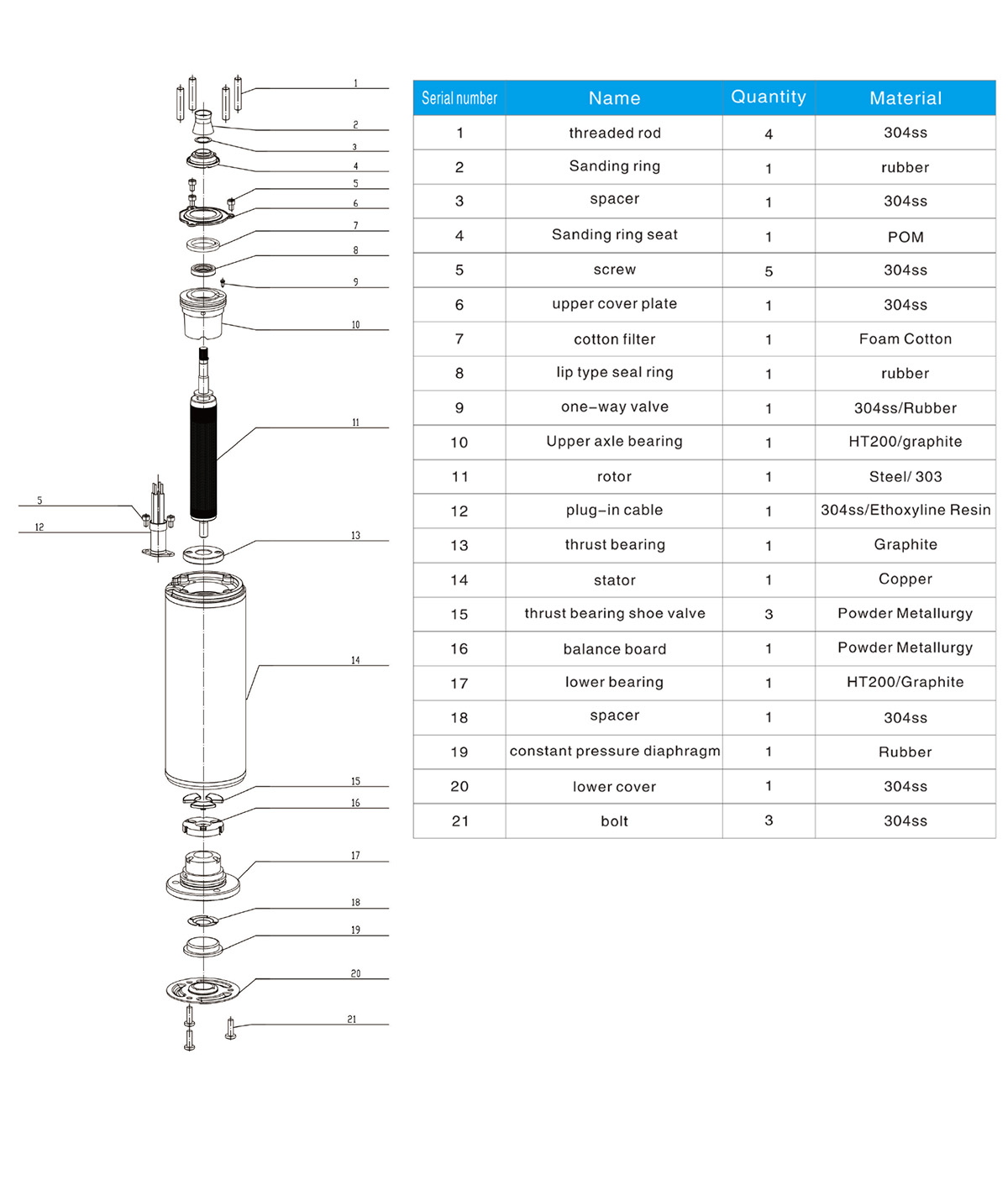 1
2
3
4
5
6
7
8
9
10
11
5
12
13
14
15
16
17
18
19
20
21

| Serial number | Name | Quantity | Material |
|---|---|---|---|
| 1 | threaded rod | 4 | 304ss |
| 2 | Sanding ring | 1 | rubber |
| 3 | spacer | 1 | 304ss |
| 4 | Sanding ring seat | 1 | POM |
| 5 | screw | 5 | 304ss |
| 6 | upper cover plate | 1 | 304ss |
| 7 | cotton filter | 1 | Foam Cotton |
| 8 | lip type seal ring | 1 | rubber |
| 9 | one-way valve | 1 | 304ss/Rubber |
| 10 | Upper axle bearing | 1 | HT200/graphite |
| 11 | rotor | 1 | Steel/ 303 |
| 12 | plug-in cable | 1 | 304ss/Ethoxyline Resin |
| 13 | thrust bearing | 1 | Graphite |
| 14 | stator | 1 | Copper |
| 15 | thrust bearing shoe valve | 3 | Powder Metallurgy |
| 16 | balance board | 1 | Powder Metallurgy |
| 17 | lower bearing | 1 | HT200/Graphite |
| 18 | spacer | 1 | 304ss |
| 19 | constant pressure diaphragm | 1 | Rubber |
| 20 | lower cover | 1 | 304ss |
| 21 | bolt | 3 | 304ss |